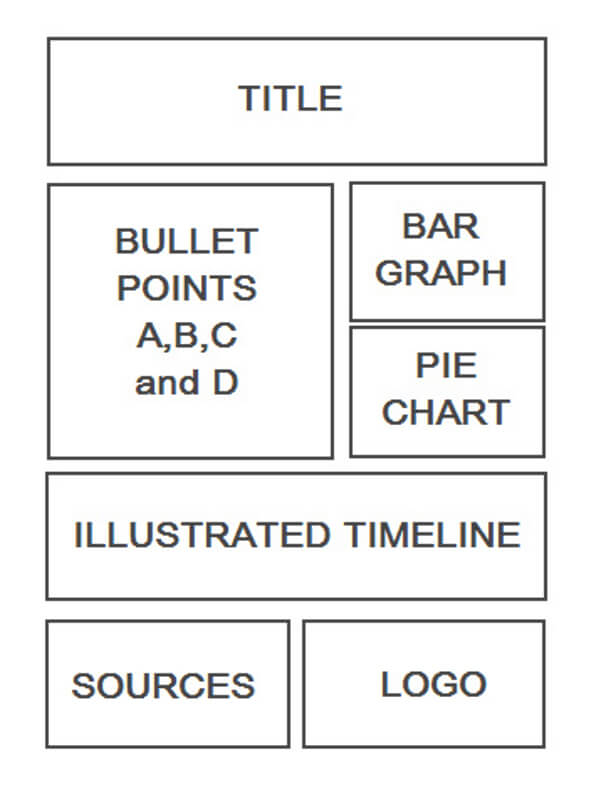 TITLE

BULLET POINTS A,B,C and D

BAR GRAPH

PIE CHART

ILLUSTRATED TIMELINE

SOURCES

LOGO